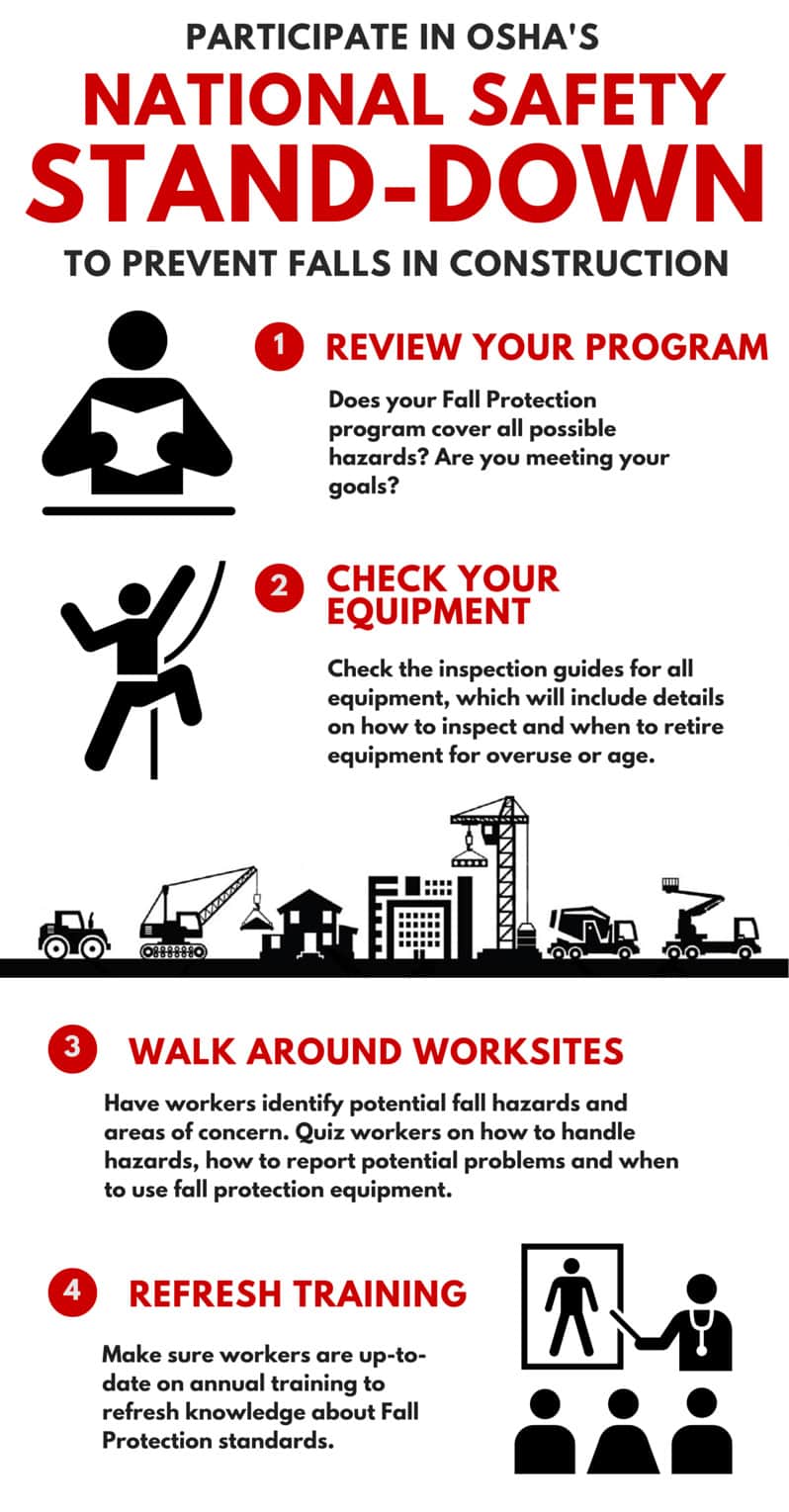 PARTICIPATE IN OSHA'S
NATIONAL SAFETY
STAND-DOWN
TO PREVENT FALLS IN CONSTRUCTION

1 REVIEW YOUR PROGRAM
Does your Fall Protection program cover all possible hazards? Are you meeting your goals?

2 CHECK YOUR EQUIPMENT
Check the inspection guides for all equipment, which will include details on how to inspect and when to retire equipment for overuse or age.

3 WALK AROUND WORKSITES
Have workers identify potential fall hazards and areas of concern. Quiz workers on how to handle hazards, how to report potential problems and when to use fall protection equipment.

4 REFRESH TRAINING
Make sure workers are up-to-date on annual training to refresh knowledge about Fall Protection standards.